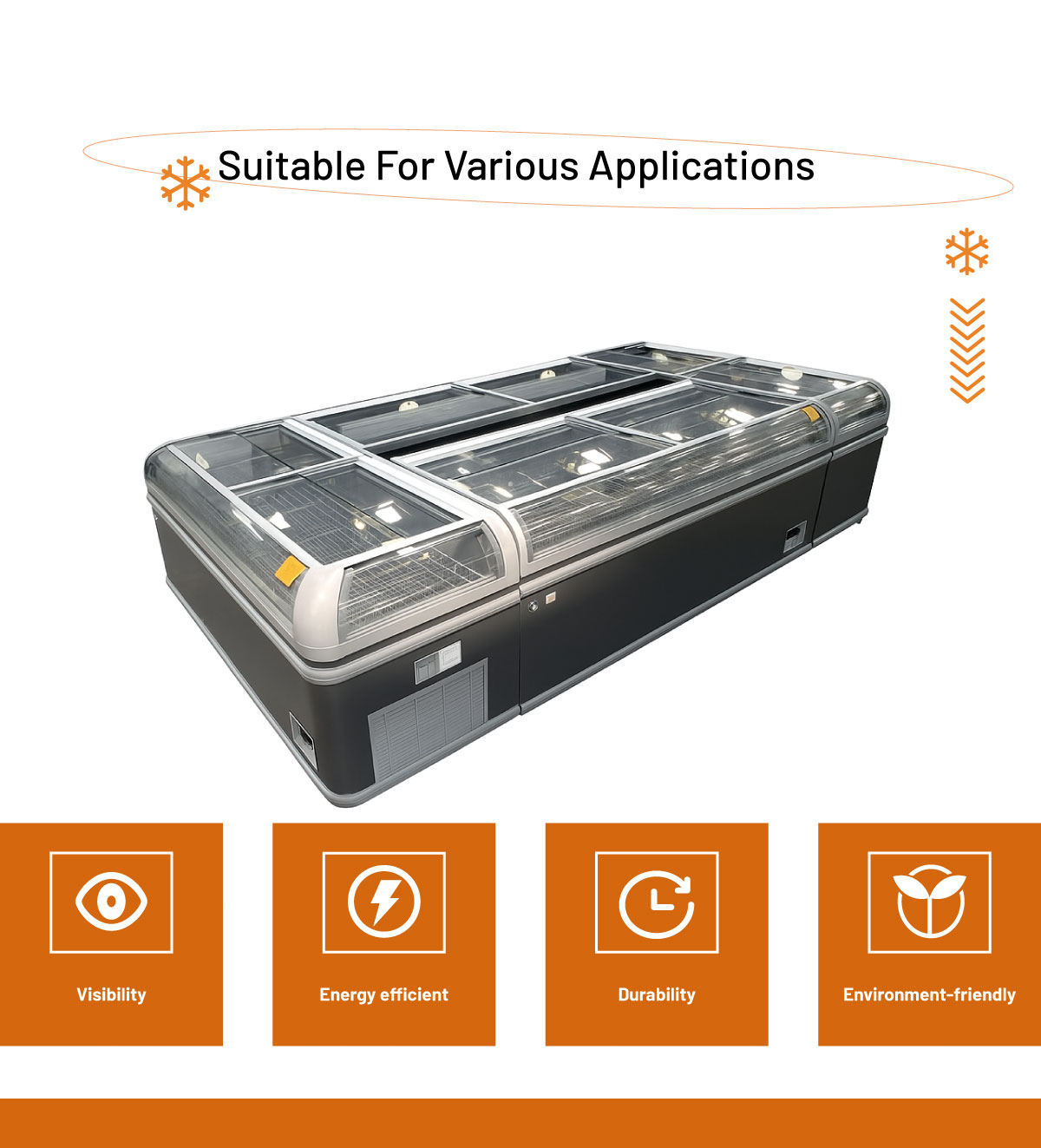 Suitable For Various Applications

Visibility

Energy efficient

Durability

Environment-friendly